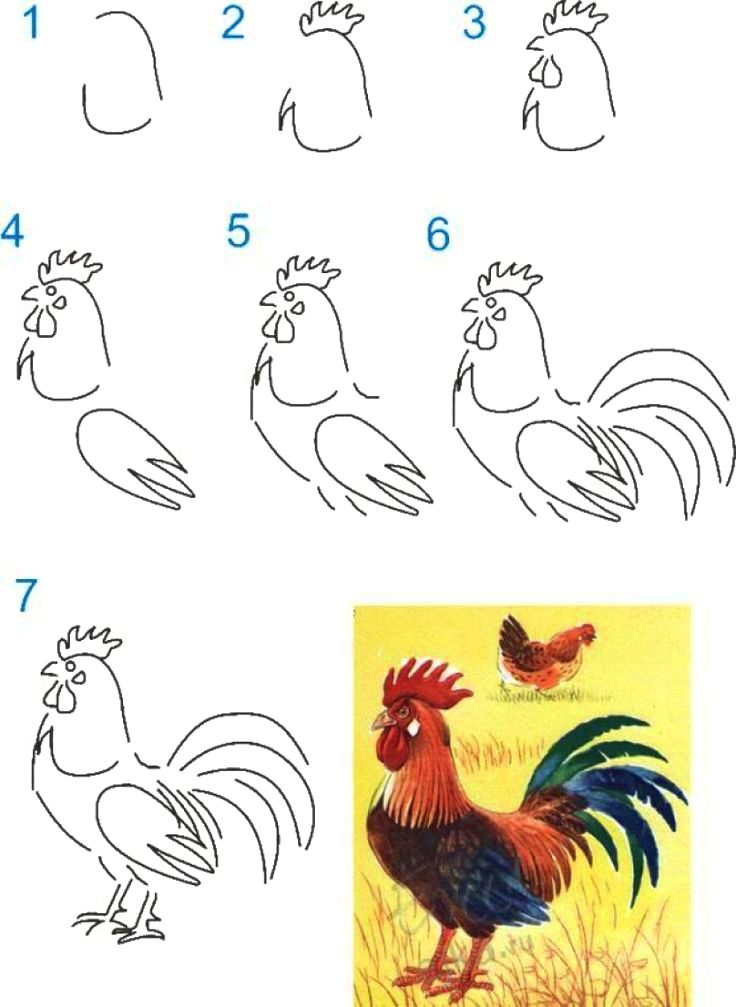 1 2 3

4 5 6

7